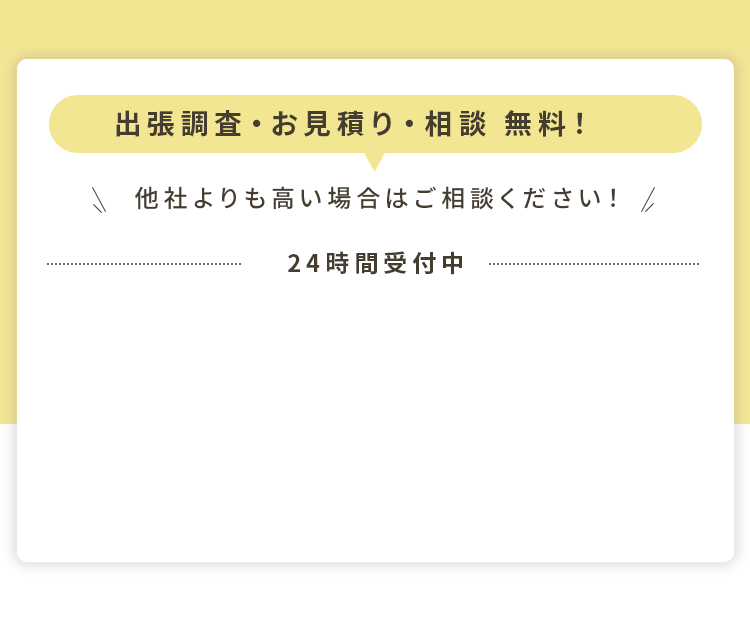 出張調査・お見積り・相談 無料!

他社よりも高い場合はご相談ください!

24時間受付中